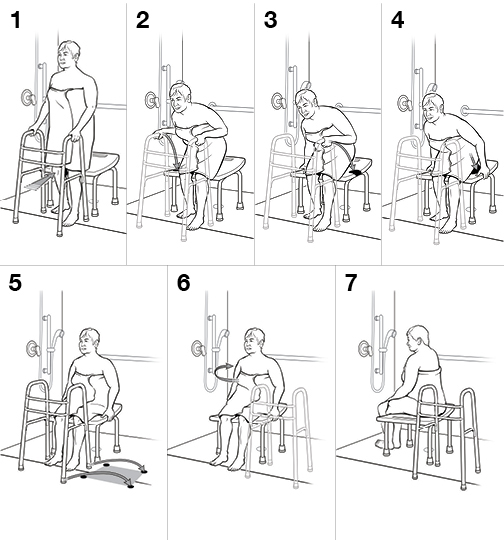 1

2

3

4

5

6

7