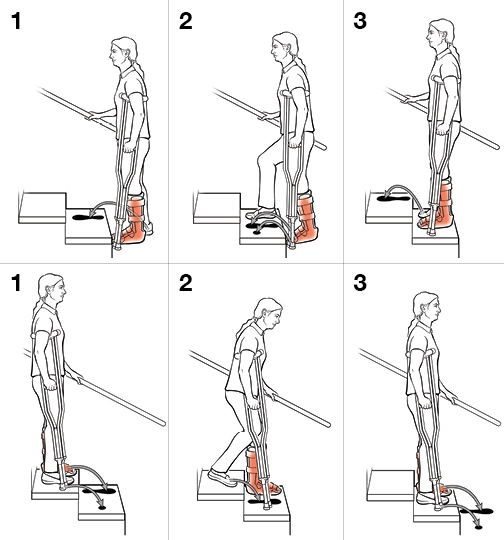 1

2

3

1

2

3