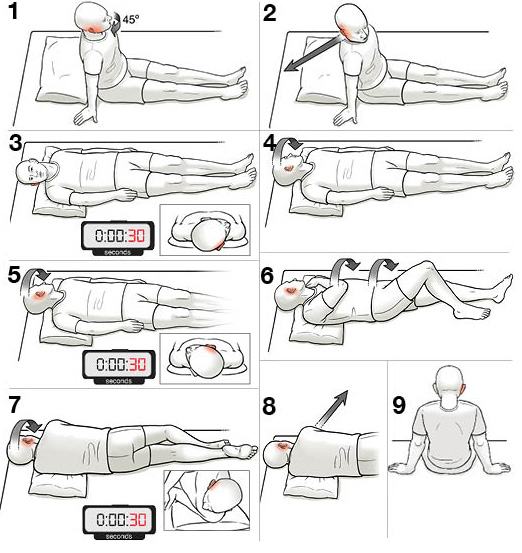 1
45°
2
3
0:00:30
seconds
4
5
0:00:30
seconds
6
7
0:00:30
seconds
8
9