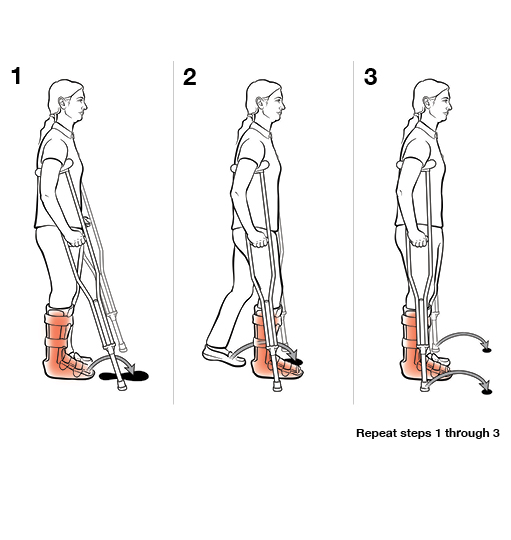 1

2

3

Repeat steps 1 through 3