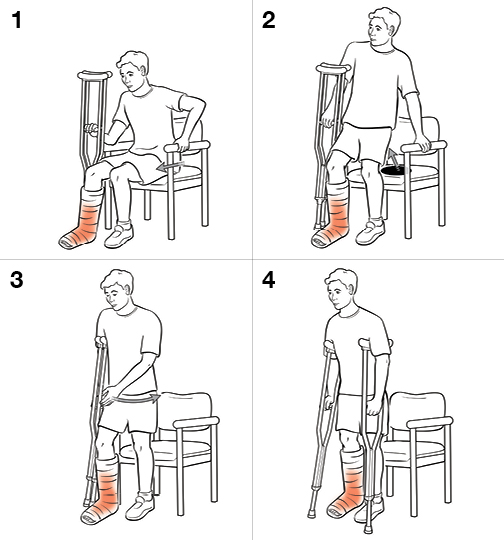 1

2

3

4