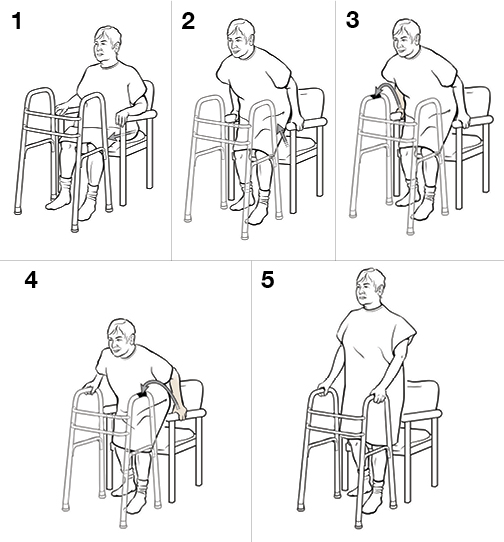 1

2

3

4

5