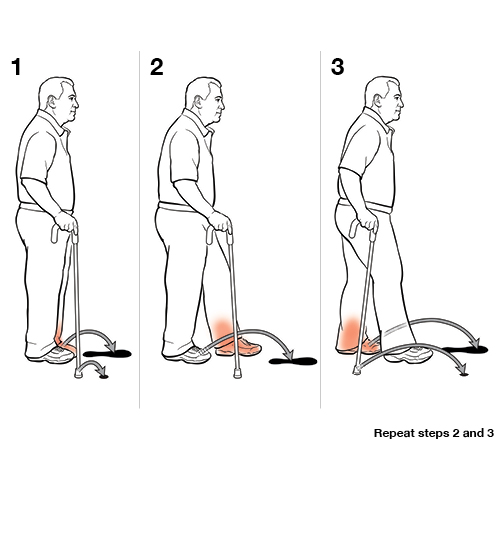 1

2

3

Repeat steps 2 and 3