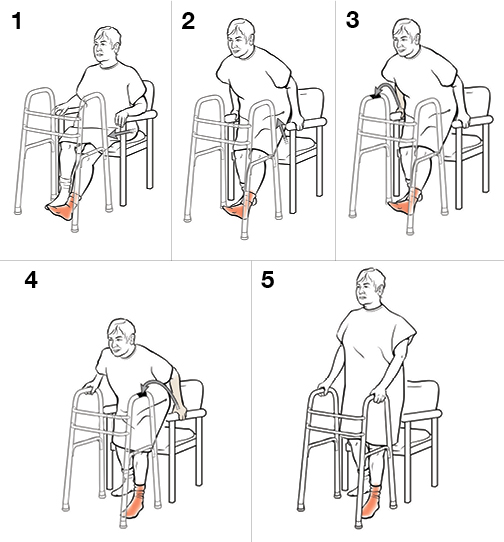 1

2

3

4

5