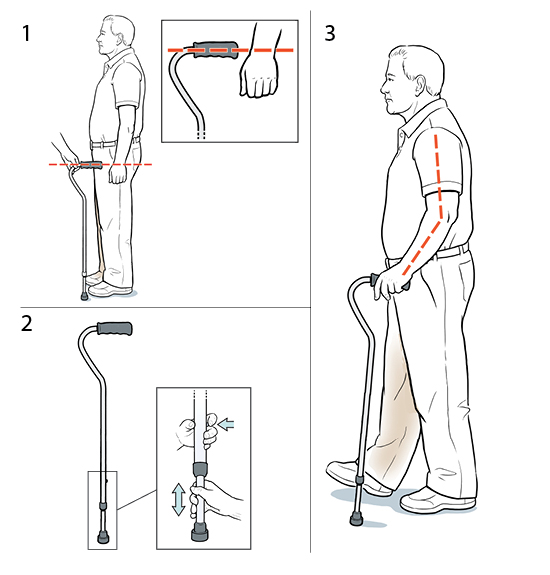 1

2

3