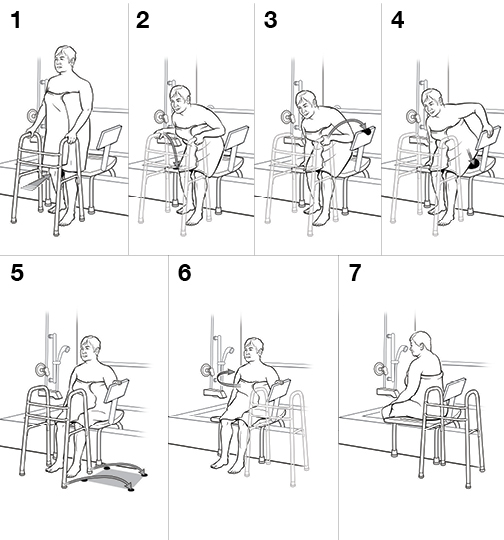 1

2

3

4

5

6

7