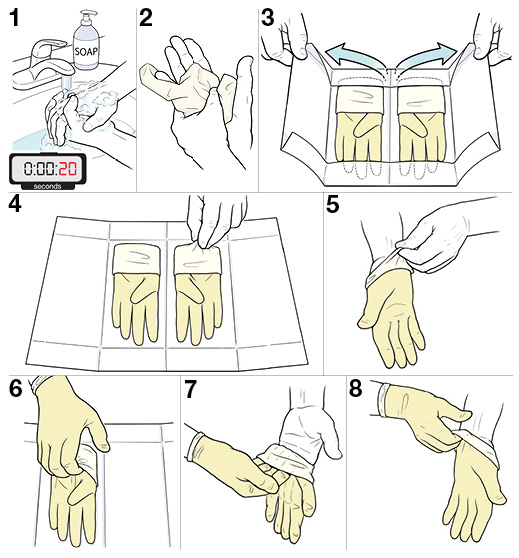 1

SOAP

0:00:20
seconds

2

3

4

5

6

7

8