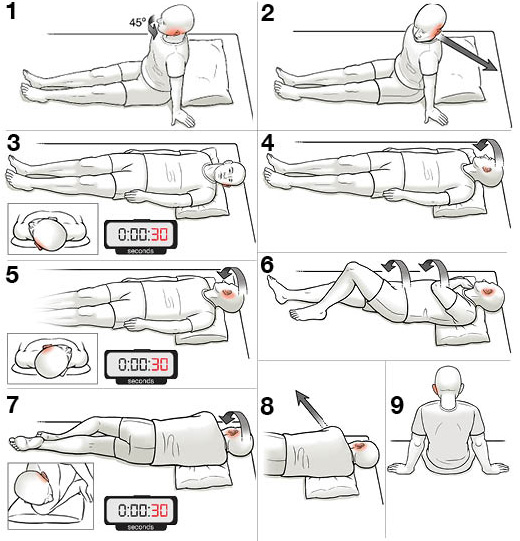 1

45°

2

3

0:00:30
seconds

4

5

0:00:30
seconds

6

7

0:00:30
seconds

8

9