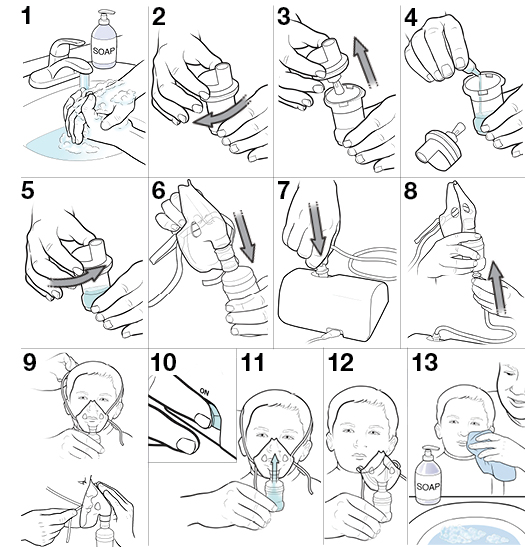 1
SOAP
2
3
4
5
6
7
8
9
10
ON
11
12
13
SOAP