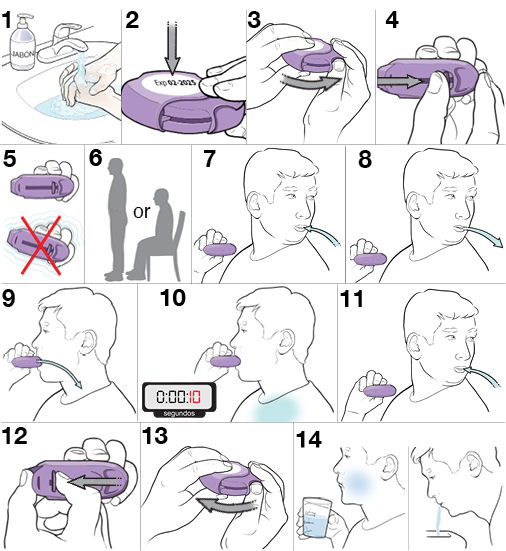 1
JABÓN
2
Exp 02-2025
3
4
5
6
or
7
8
9
10
0:00:10
segundos
11
12
13
14